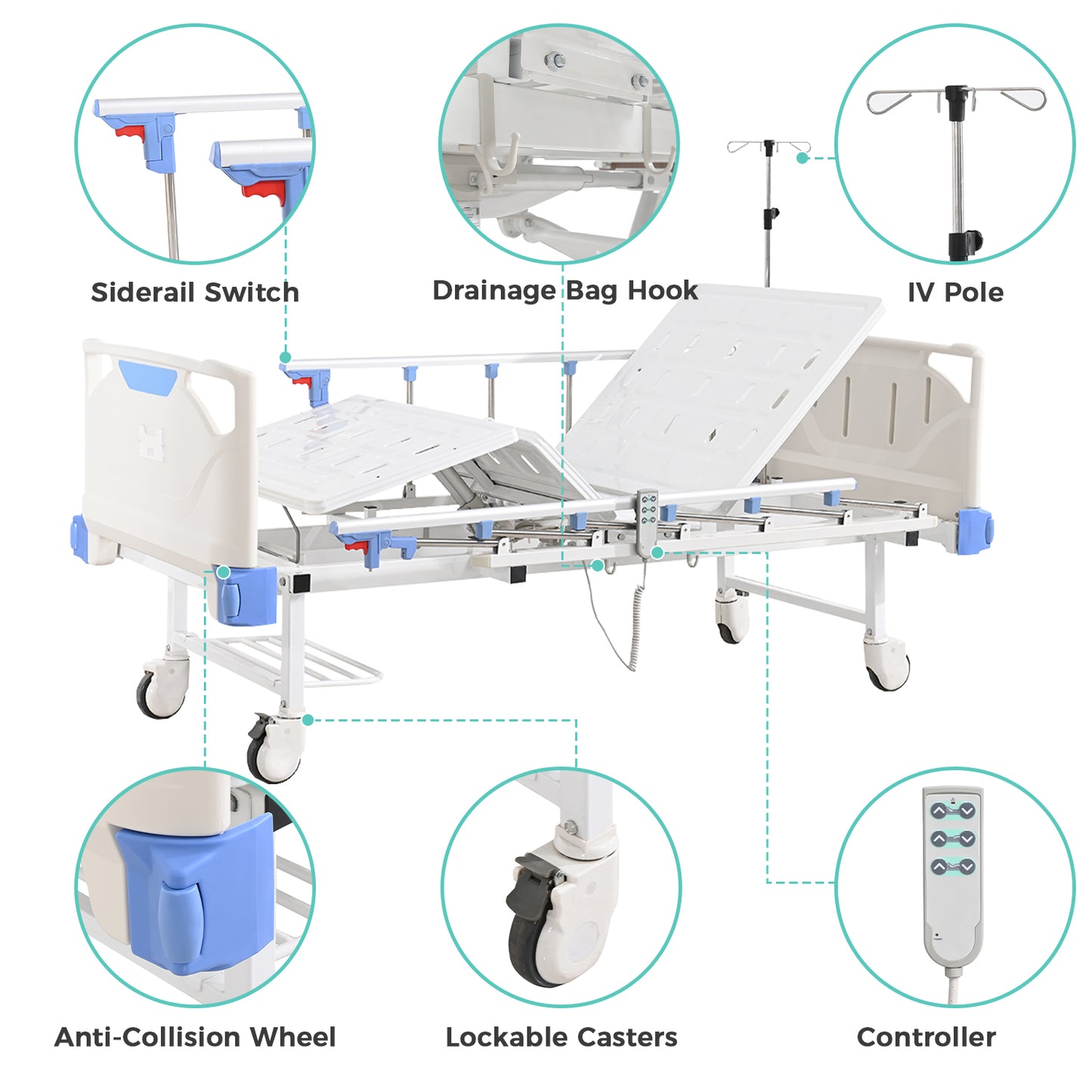 Siderail Switch

Drainage Bag Hook

IV Pole

Anti-Collision Wheel

Lockable Casters

Controller