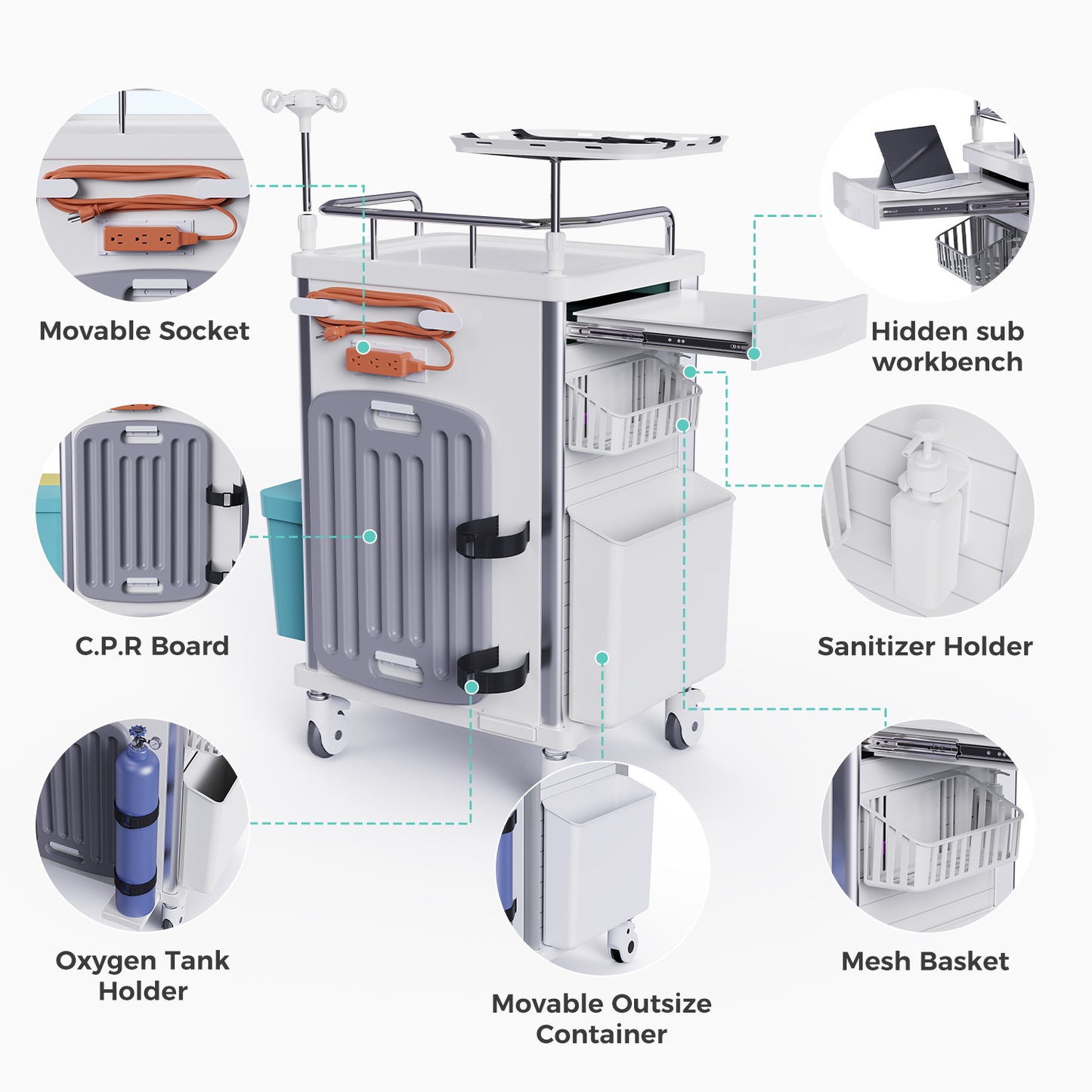 Movable Socket

Hidden sub workbench

C.P.R Board

Sanitizer Holder

Oxygen Tank Holder

Movable Outsize Container

Mesh Basket