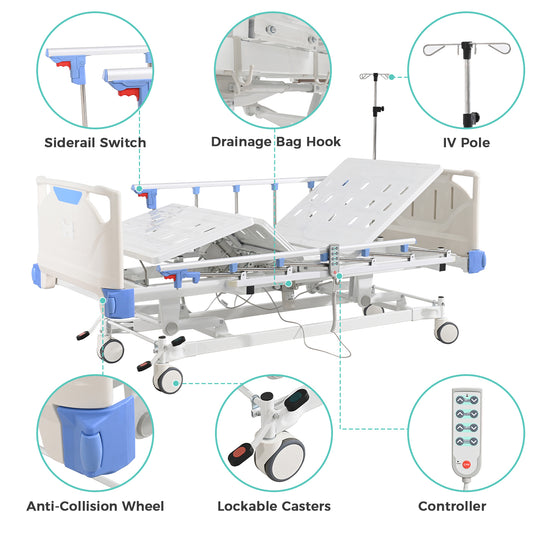 Siderail Switch

Drainage Bag Hook

IV Pole

Anti-Collision Wheel

Lockable Casters

Controller