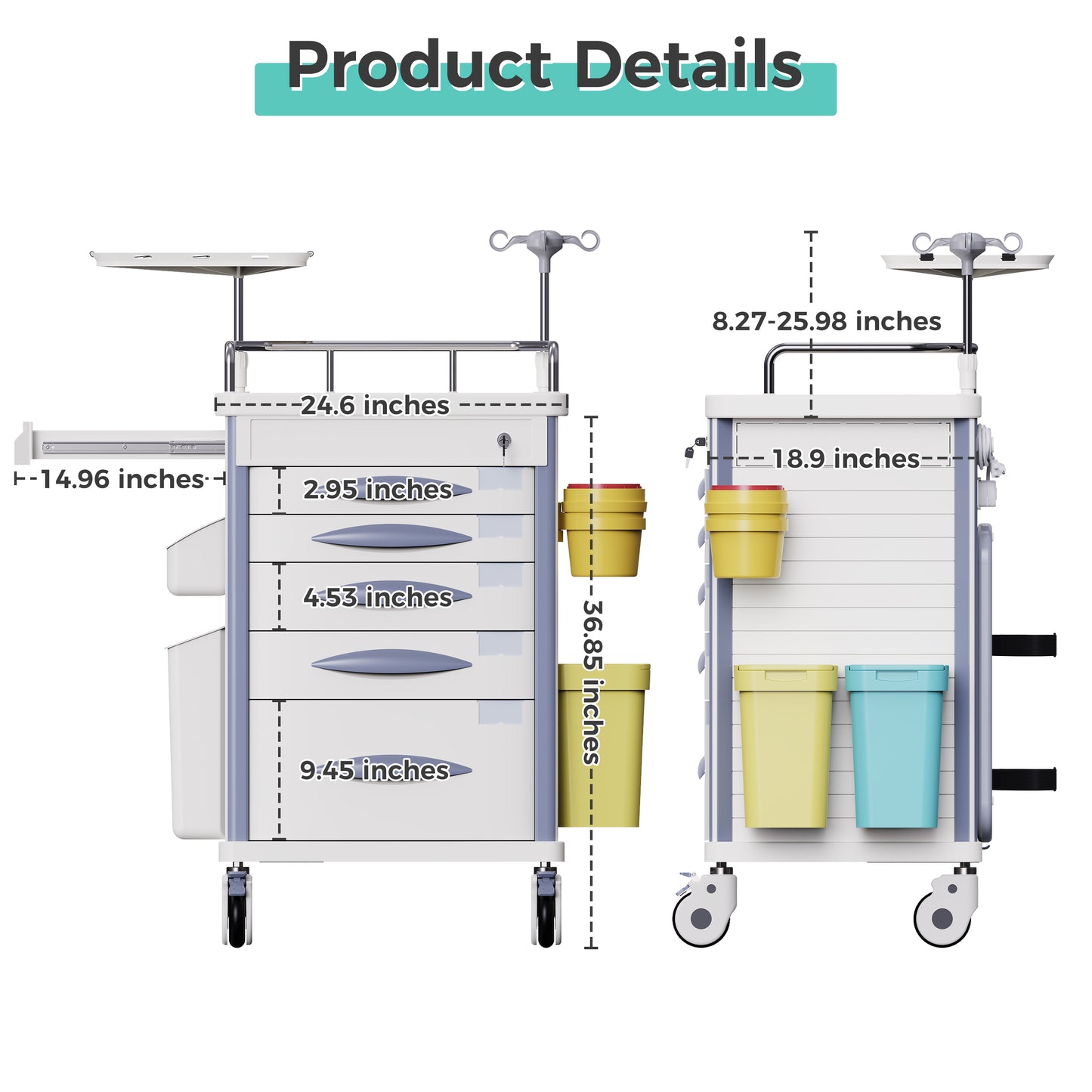 Product Details

24.6 inches

14.96 inches

2.95 inches

4.53 inches

9.45 inches

36.85 inches

8.27-25.98 inches

18.9 inches