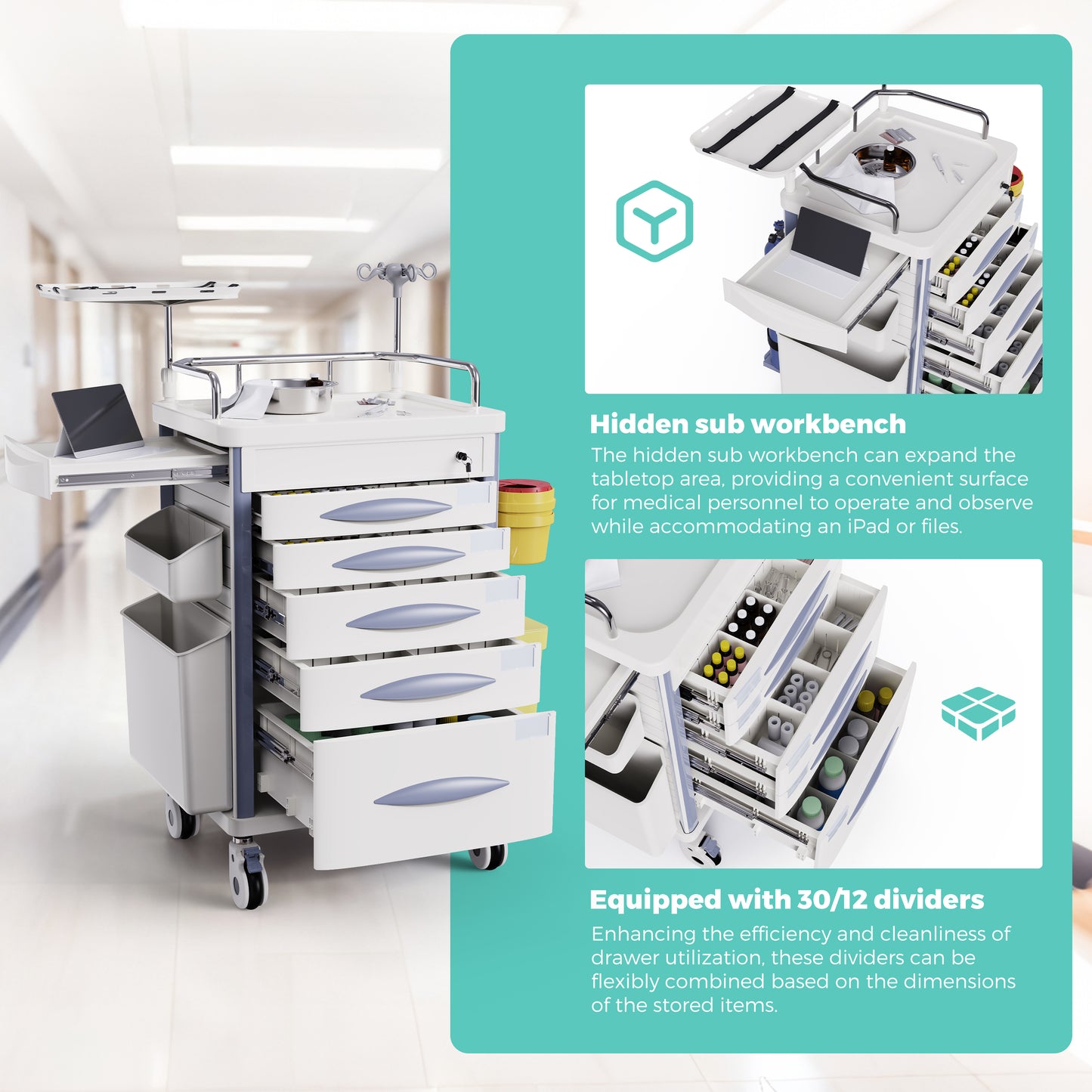 Hidden sub workbench

The hidden sub workbench can expand the tabletop area, providing a convenient surface for medical personnel to operate and observe while accommodating an iPad or files.

Equipped with 30/12 dividers

Enhancing the efficiency and cleanliness of drawer utilization, these dividers can be flexibly combined based on the dimensions of the stored items.