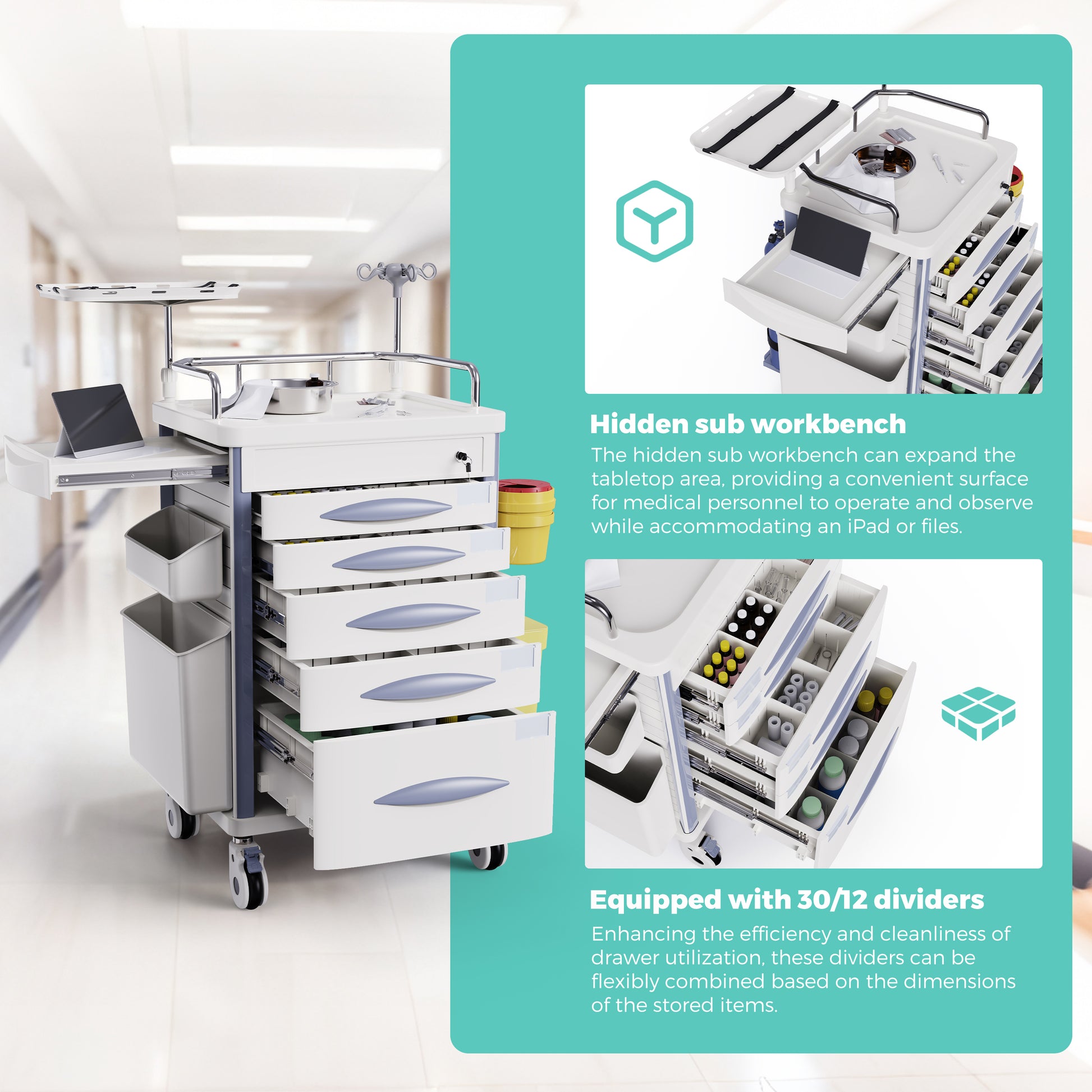 Hidden sub workbench

The hidden sub workbench can expand the tabletop area, providing a convenient surface for medical personnel to operate and observe while accommodating an iPad or files.

Equipped with 30/12 dividers

Enhancing the efficiency and cleanliness of drawer utilization, these dividers can be flexibly combined based on the dimensions of the stored items.