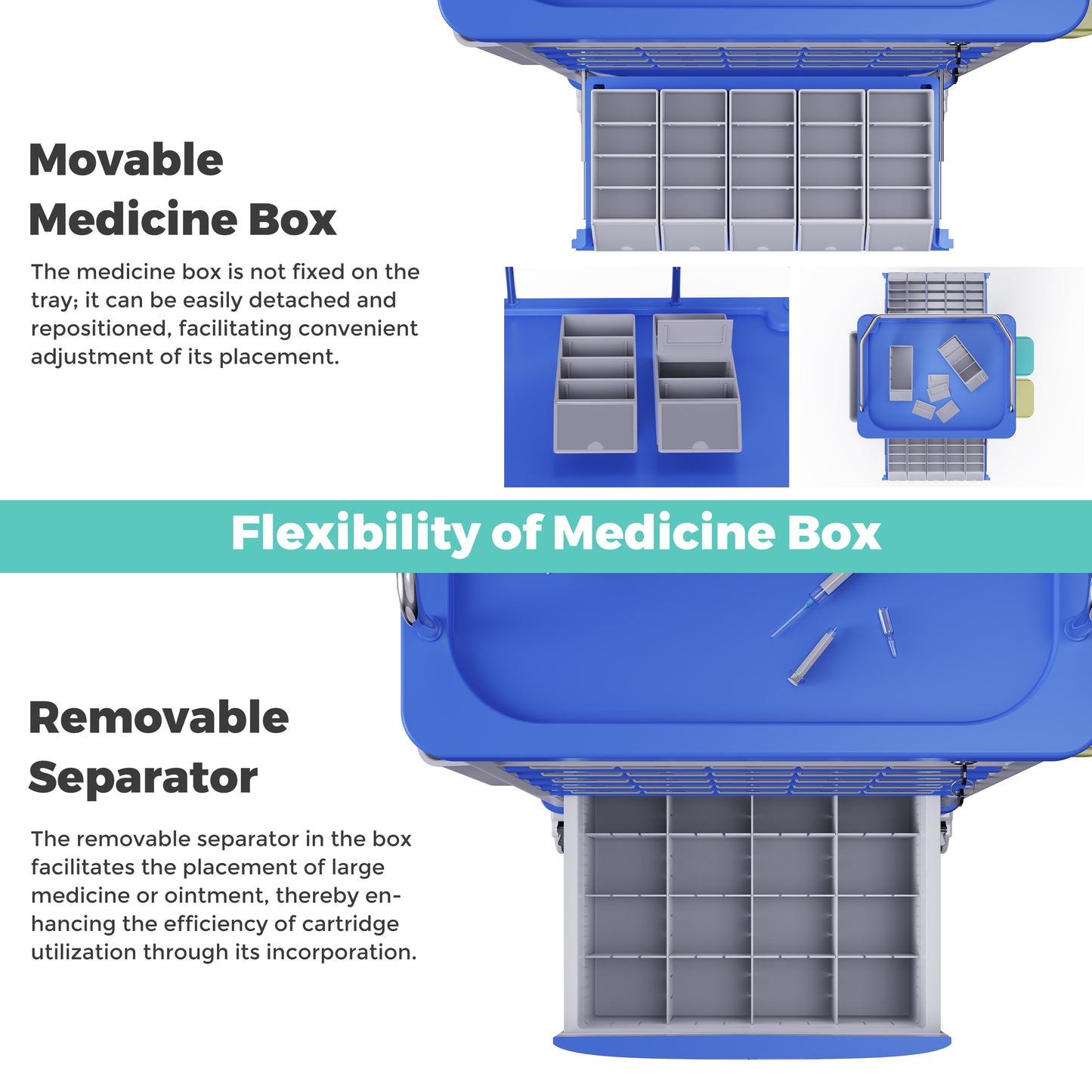 Movable Medicine Box

The medicine box is not fixed on the tray; it can be easily detached and repositioned, facilitating convenient adjustment of its placement.

Flexibility of Medicine Box

Removable Separator

The removable separator in the box facilitates the placement of large medicine or ointment, thereby enhancing the efficiency of cartridge utilization through its incorporation.