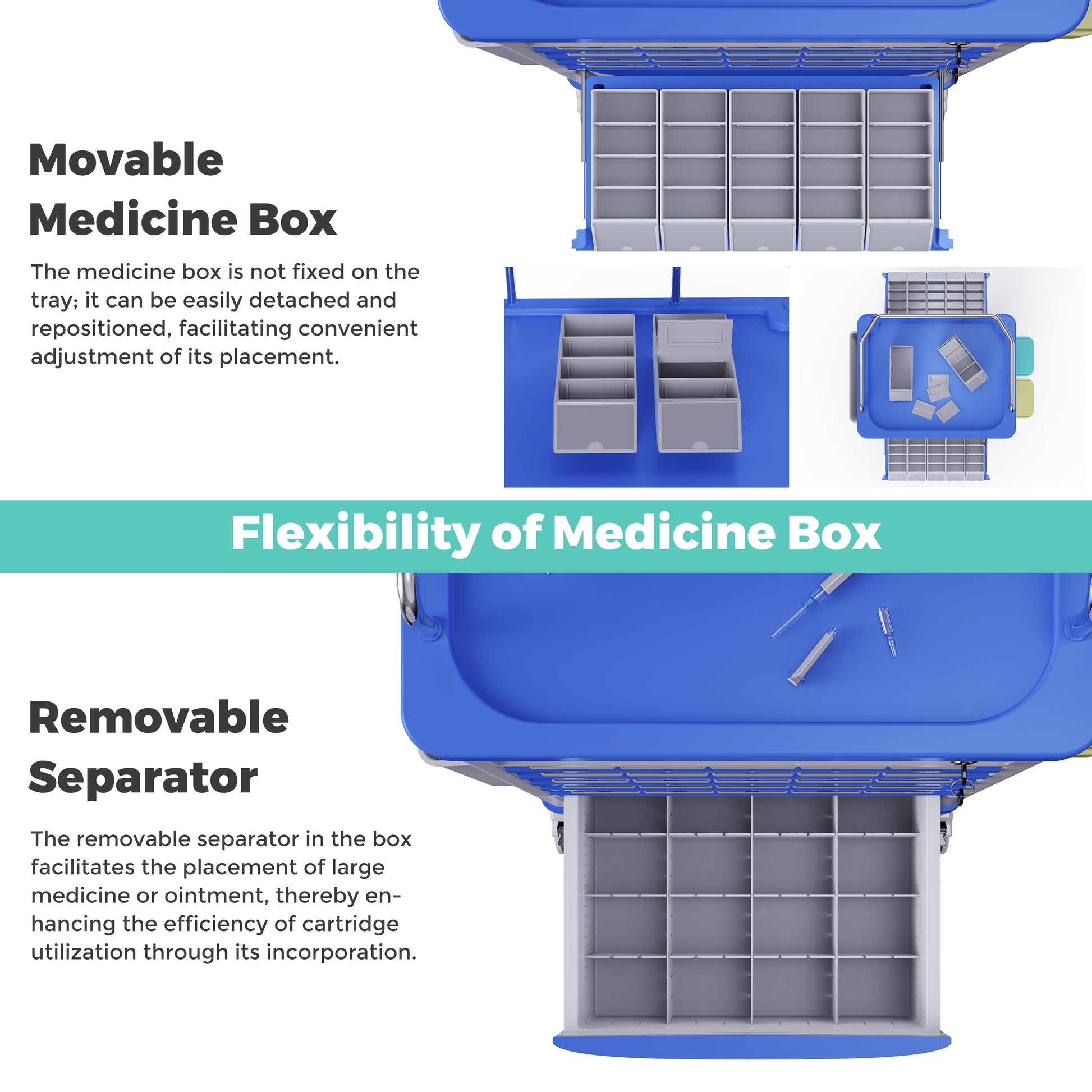 Movable Medicine Box

The medicine box is not fixed on the tray; it can be easily detached and repositioned, facilitating convenient adjustment of its placement.

Flexibility of Medicine Box

Removable Separator

The removable separator in the box facilitates the placement of large medicine or ointment, thereby enhancing the efficiency of cartridge utilization through its incorporation.