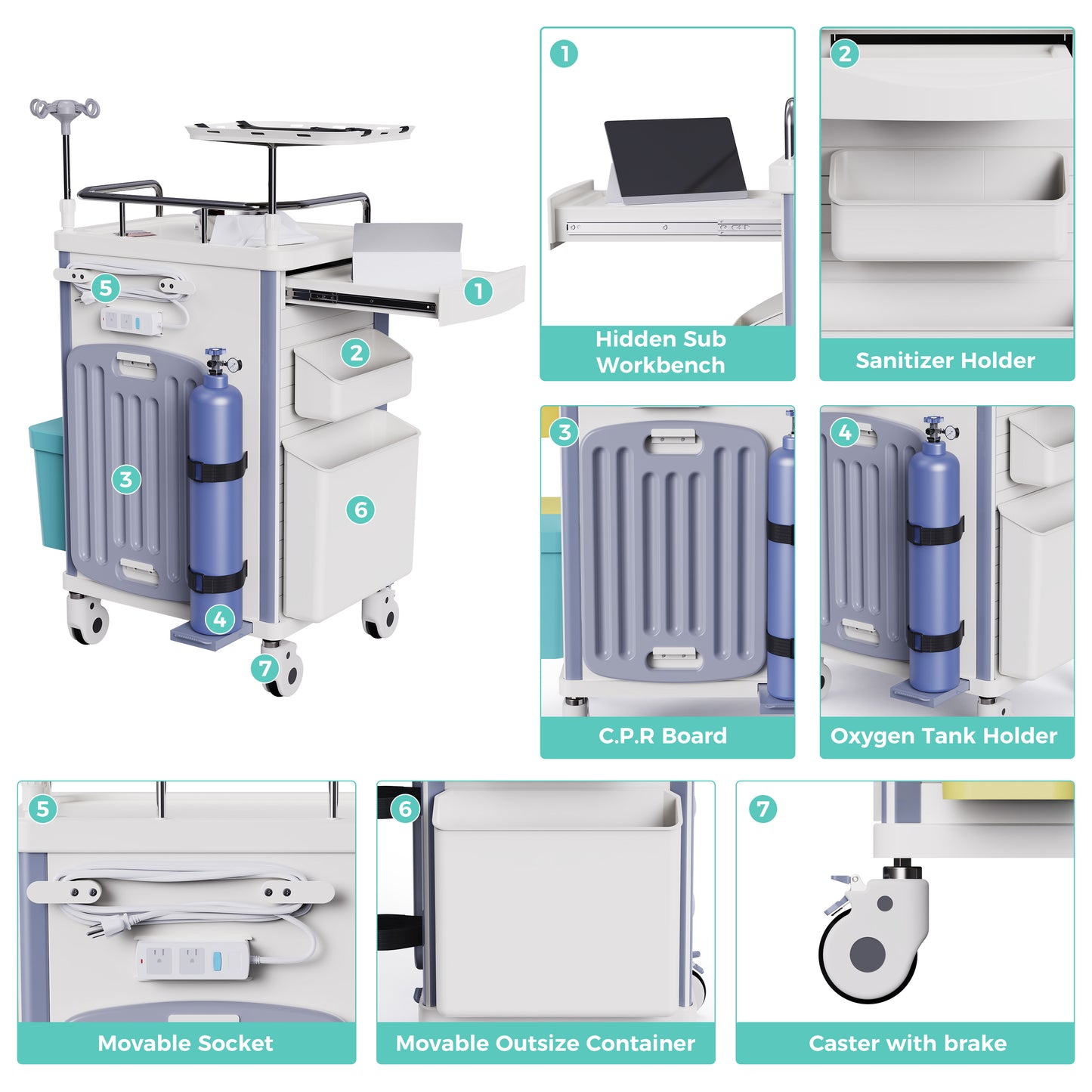 5
1
2
3
6
4
7

1
Hidden Sub Workbench

2
Sanitizer Holder

3
C.P.R Board

4
Oxygen Tank Holder

5
Movable Socket

6
Movable Outsize Container

7
Caster with brake