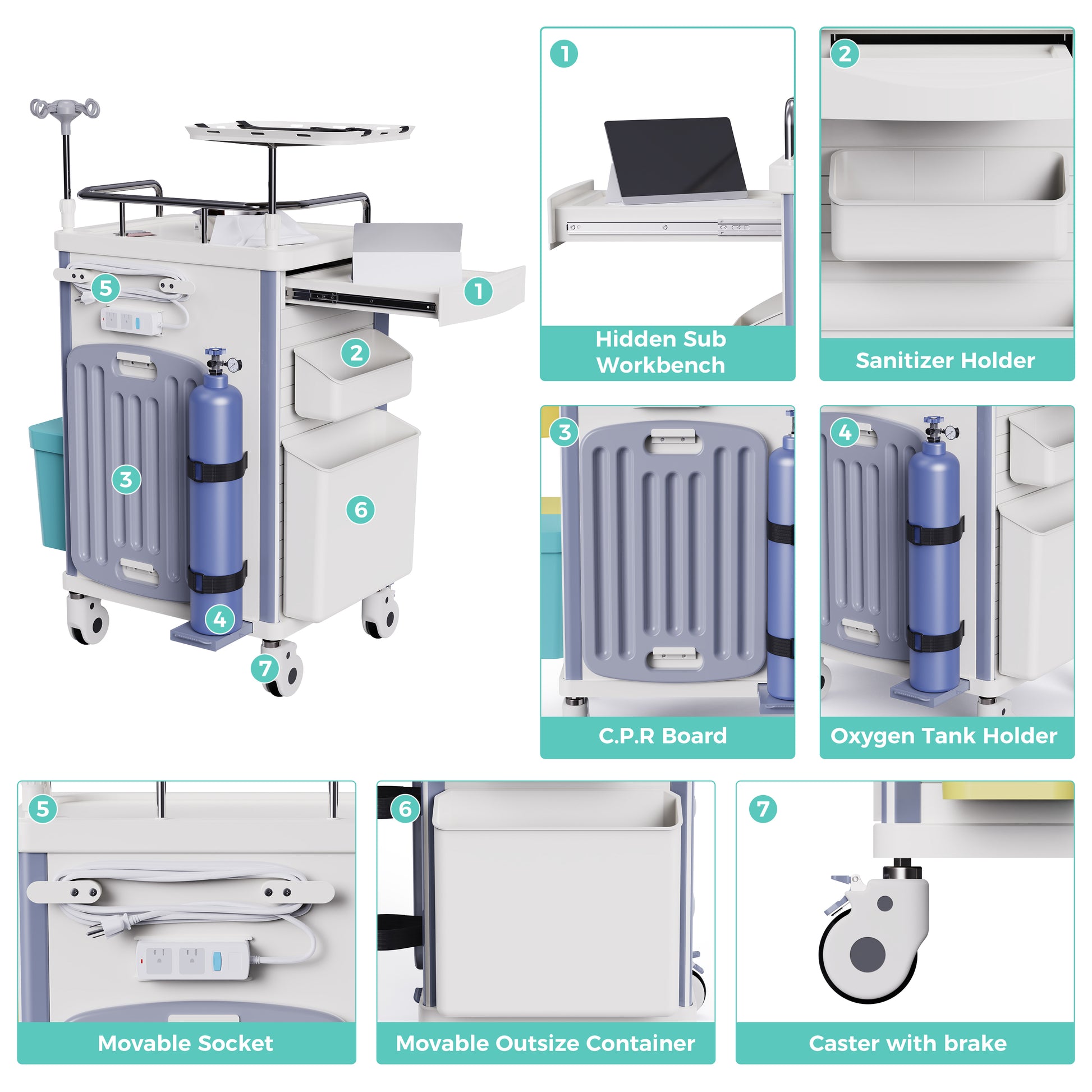 5

1

2

3

6

4

7

1

Hidden Sub Workbench

2

Sanitizer Holder

3

C.P.R Board

4

Oxygen Tank Holder

5

Movable Socket

6

Movable Outsize Container

7

Caster with brake