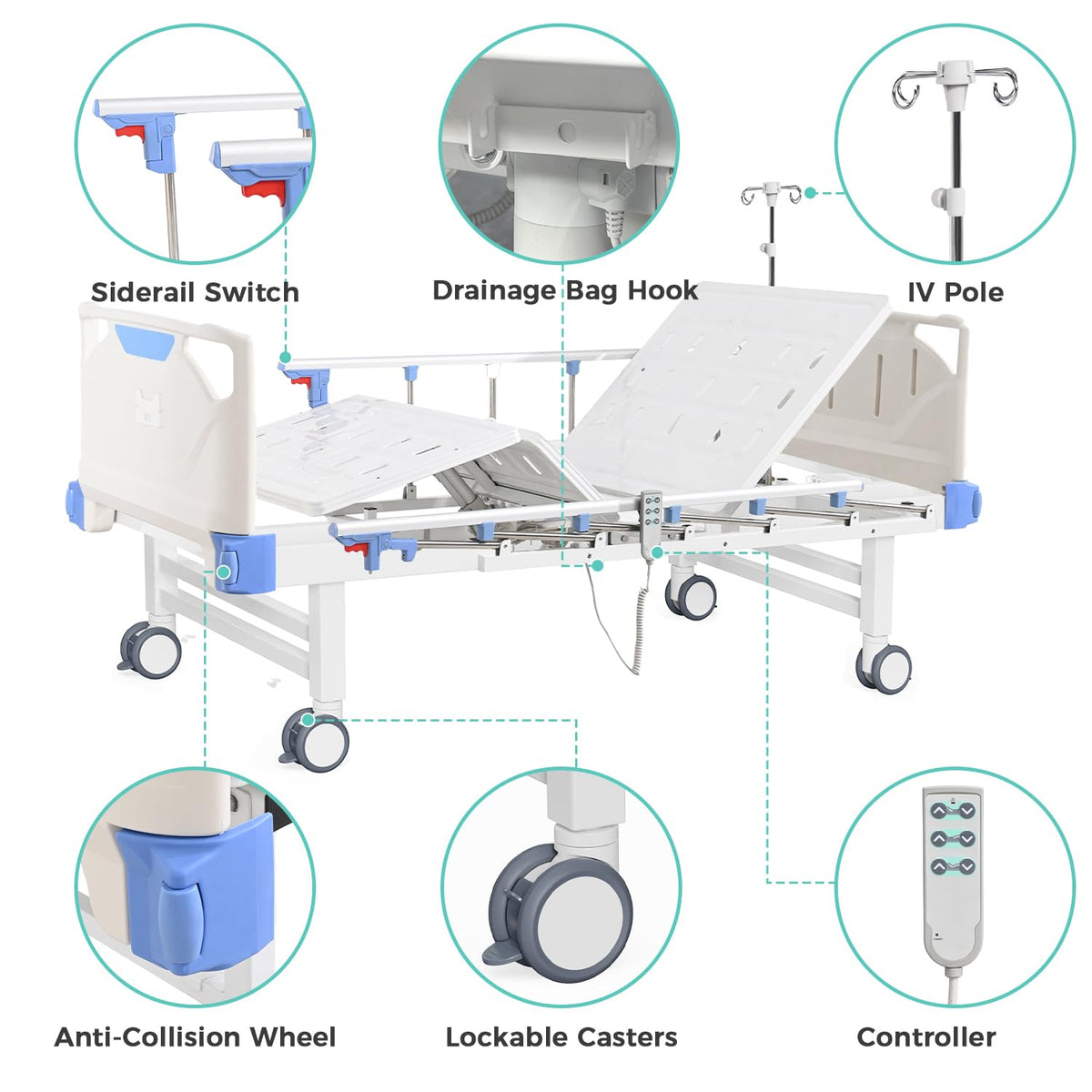 Siderail Switch

Drainage Bag Hook

IV Pole

Anti-Collision Wheel

Lockable Casters

Controller